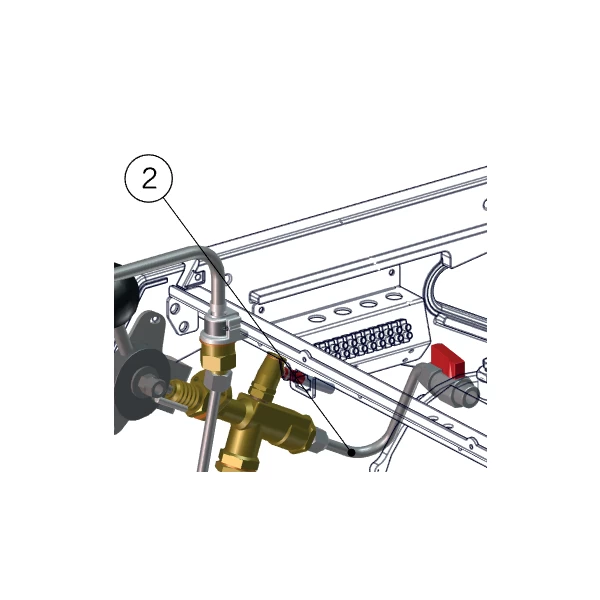 2